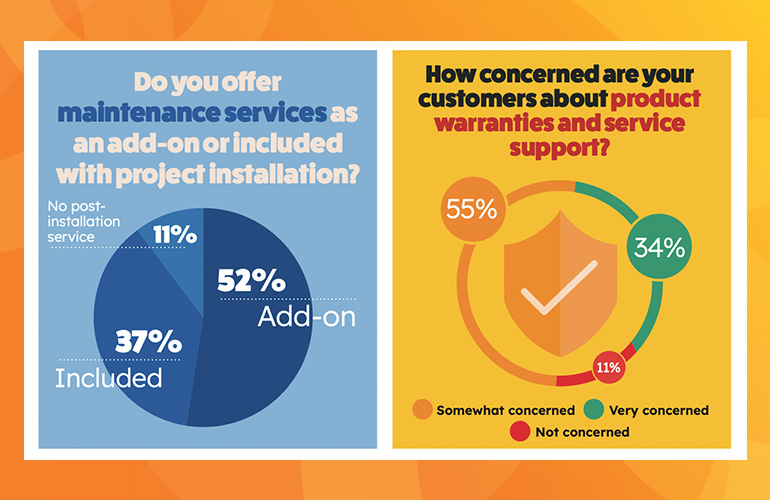 Do you offer maintenance services as an add-on or included with project installation?

No post-installation service

11%

52%

Add-on

37%

Included

How concerned are your customers about product warranties and service support?

55%

34%

11%

Somewhat concerned

Very concerned

Not concerned