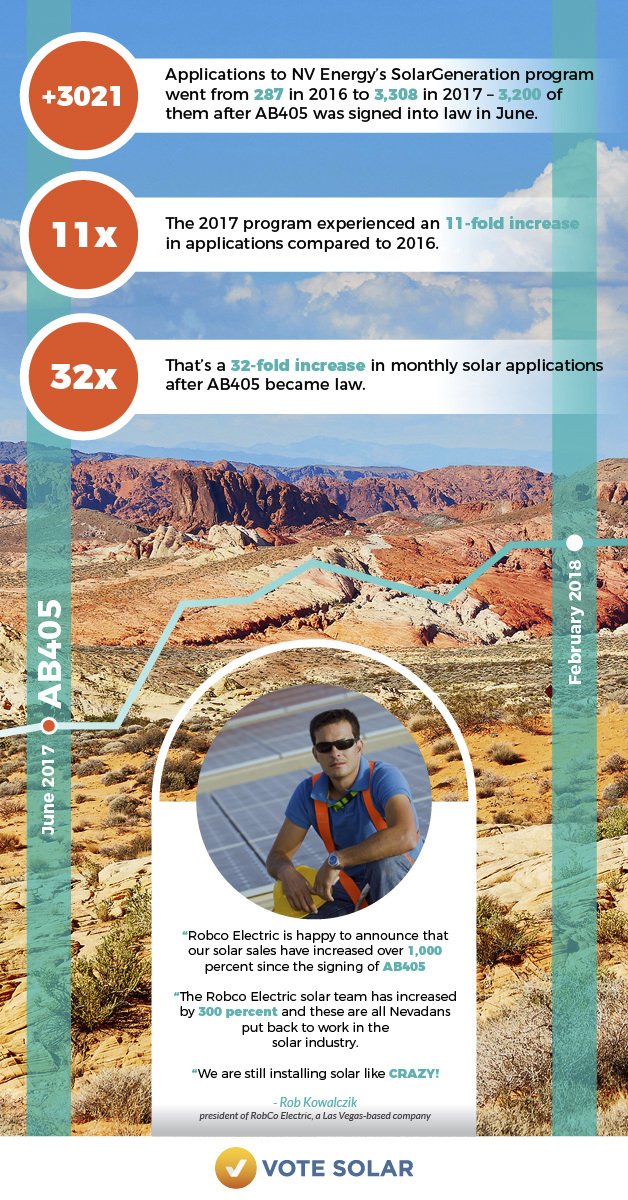 +3021

Applications to NV Energy's SolarGeneration program went from 287 in 2016 to 3,308 in 2017 – 3,200 of them after AB405 was signed into law in June.

11x

The 2017 program experienced an 11-fold increase in applications compared to 2016.

32x

That's a 32-fold increase in monthly solar applications after AB405 became law.

June 2017

AB405

February 2018

"Robco Electric is happy to announce that our solar sales have increased over 1,000 percent since the signing of AB405

"The Robco Electric solar team has increased by 300 percent and these are all Nevadans put back to work in the solar industry.

"We are still installing solar like CRAZY!

- Rob Kowalczik
president of RobCo Electric, a Las Vegas-based company

VOTE SOLAR